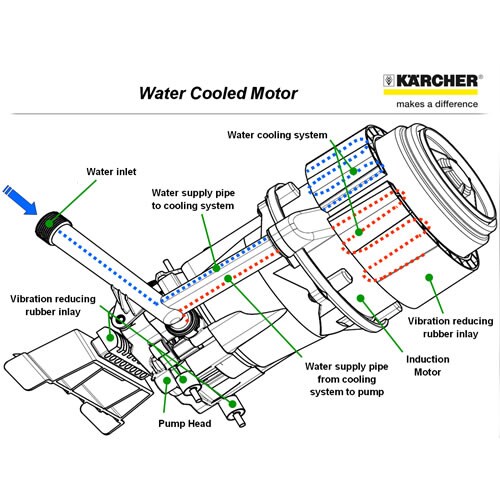 Water Cooled Motor

KÄRCHER®
makes a difference

Water cooling system

Water inlet

Water supply pipe to cooling system

Vibration reducing rubber inlay

Vibration reducing rubber inlay

Induction Motor

Water supply pipe from cooling system to pump

Pump Head